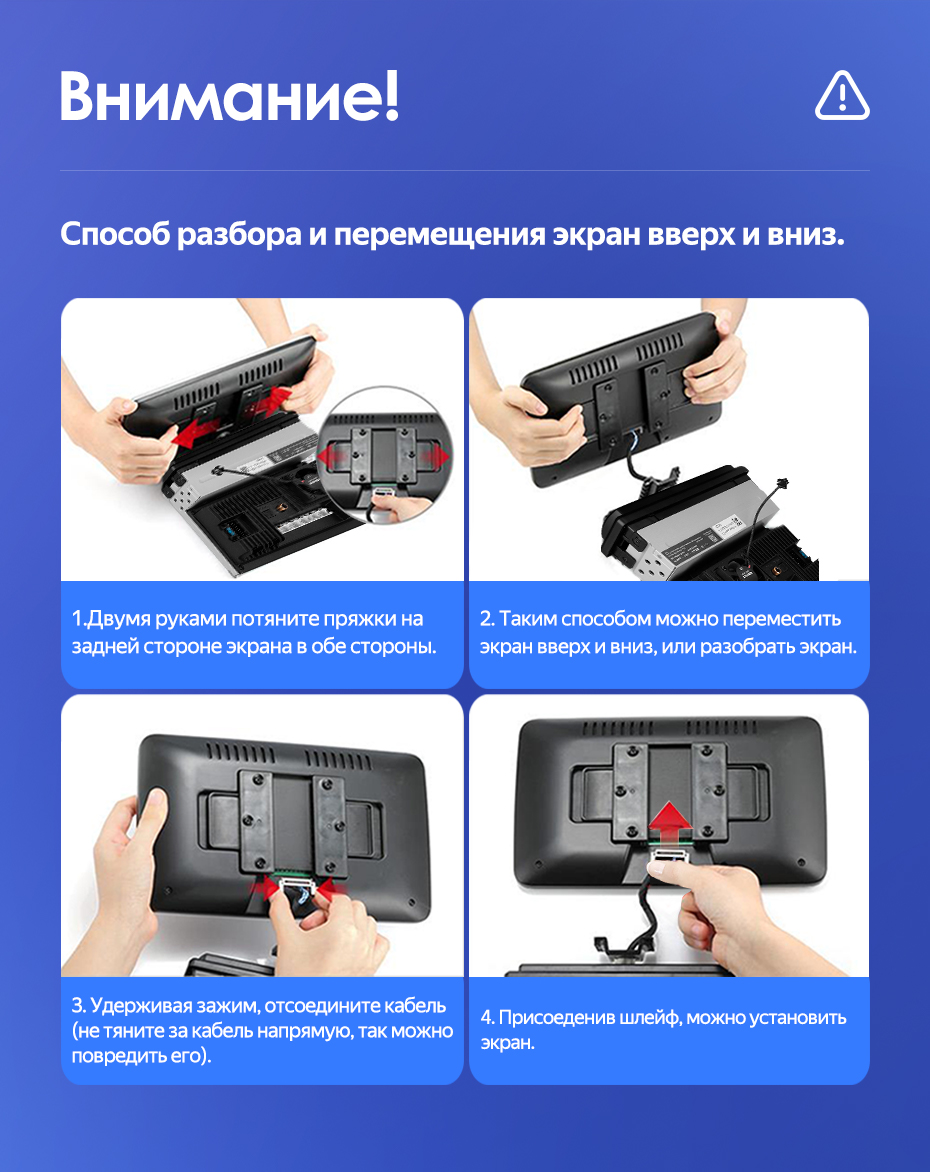 Внимание!

Способ разбора и перемещения экран вверх и вниз.

1.Двумя руками потяните пряжки на задней стороне экрана в обе стороны.

2. Таким способом можно переместить экран вверх и вниз, или разобрать экран.

3. Удерживая зажим, отсоедините кабель (не тяните за кабель напрямую, так можно повредить его).

4. Присоеденив шлейф, можно установить экран.